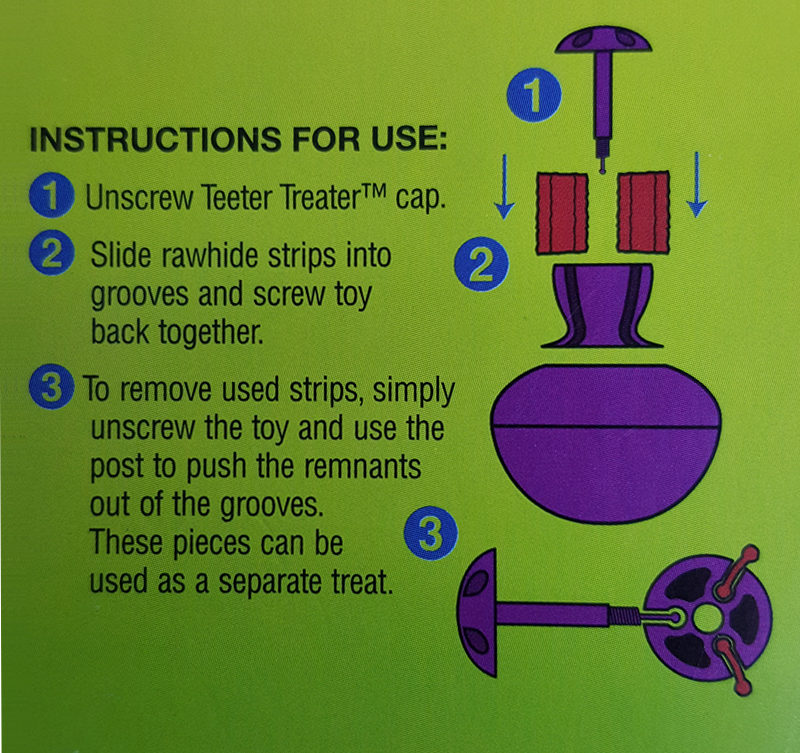 INSTRUCTIONS FOR USE:

1 Unscrew Teeter Treater™ cap.

2 Slide rawhide strips into grooves and screw toy back together.

3 To remove used strips, simply unscrew the toy and use the post to push the remnants out of the grooves. These pieces can be used as a separate treat.

1

2

3