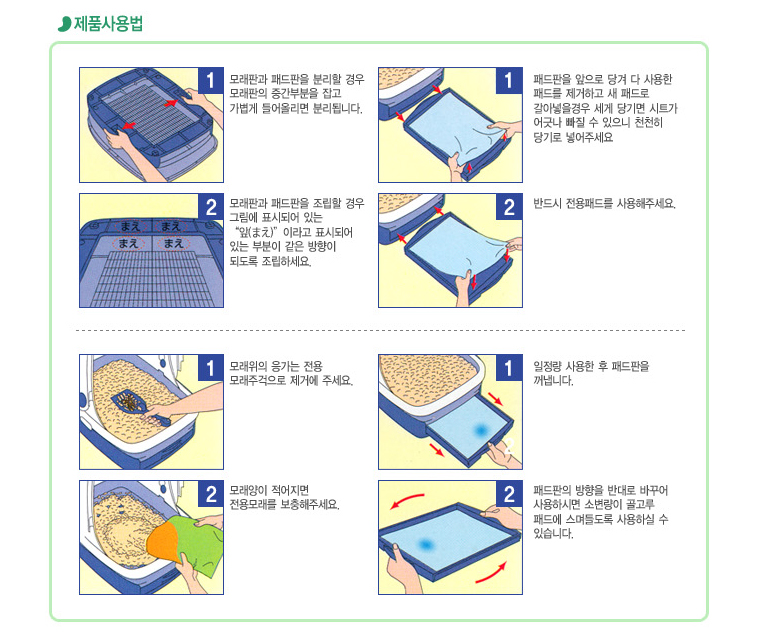 제품사용법

1

모래판과 패드판을 분리할 경우 모래판의 중간부분을 잡고 가볍게 들어올리면 분리됩니다.

2

まえ まえ
まえ まえ

모래판과 패드판을 조립할 경우 그림에 표시되어 있는 "앞(まえ)" 이라고 표시되어 있는 부분이 같은 방향이 되도록 조립하세요.

1

패드판을 앞으로 당겨 다 사용한 패드를 제거하고 새 패드로 갈아넣을경우 세게 당기면 시트가 어긋나 빠질 수 있으니 천천히 당기로 넣어주세요

2

반드시 전용패드를 사용해주세요.

1

모래위의 응가는 전용 모래주걱으로 제거해 주세요.

2

모래양이 적어지면 전용모래를 보충해주세요.

1

일정량 사용한 후 패드판을 꺼냅니다.

2

패드판의 방향을 반대로 바꾸어 사용하시면 소변량이 골고루 패드에 스며들도록 사용하실 수 있습니다.